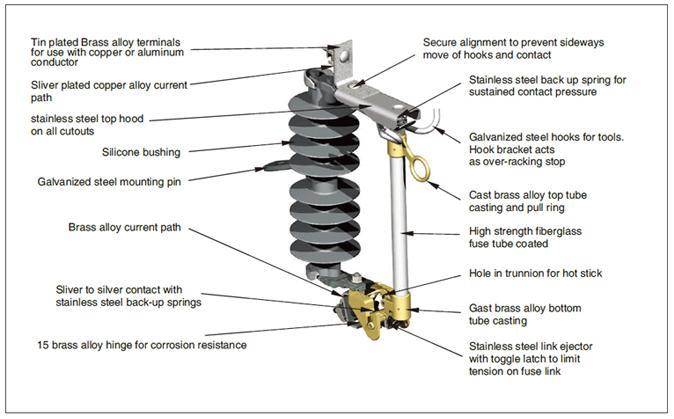 Tin plated Brass alloy terminals for use with copper or aluminum conductor

Sliver plated copper alloy current path

stainless steel top hood on all cutouts

Silicone bushing

Galvanized steel mounting pin

Brass alloy current path

Sliver to silver contact with stainless steel back-up springs

15 brass alloy hinge for corrosion resistance

Secure alignment to prevent sideways move of hooks and contact

Stainless steel back up spring for sustained contact pressure

Galvanized steel hooks for tools. Hook bracket acts as over-racking stop

Cast brass alloy top tube casting and pull ring

High strength fiberglass fuse tube coated

Hole in trunnion for hot stick

Gast brass alloy bottom tube casting

Stainless steel link ejector with toggle latch to limit tension on fuse link